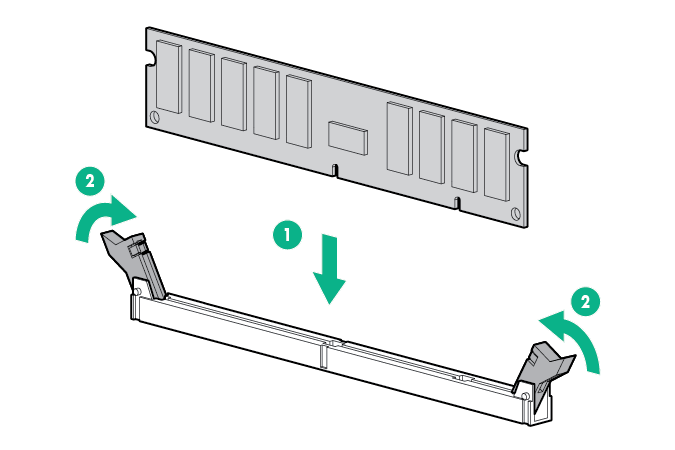 2
1
2