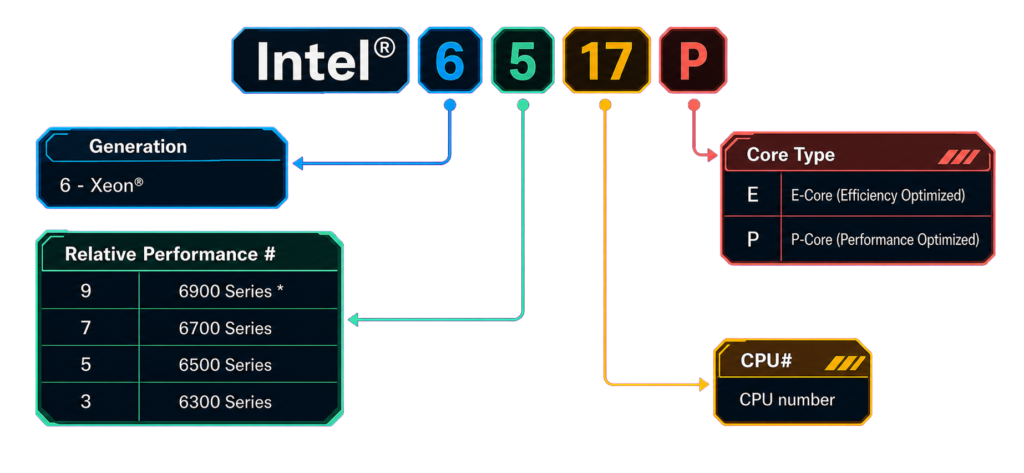 Intel® 6 5 17 P

Generation

6 - Xeon®

Relative Performance #

| 9 | 6900 Series * |
|---|---|
| 7 | 6700 Series |
| 5 | 6500 Series |
| 3 | 6300 Series |

Core Type

| E | E-Core (Efficiency Optimized) |
|---|---|
| P | P-Core (Performance Optimized) |

CPU#

CPU number